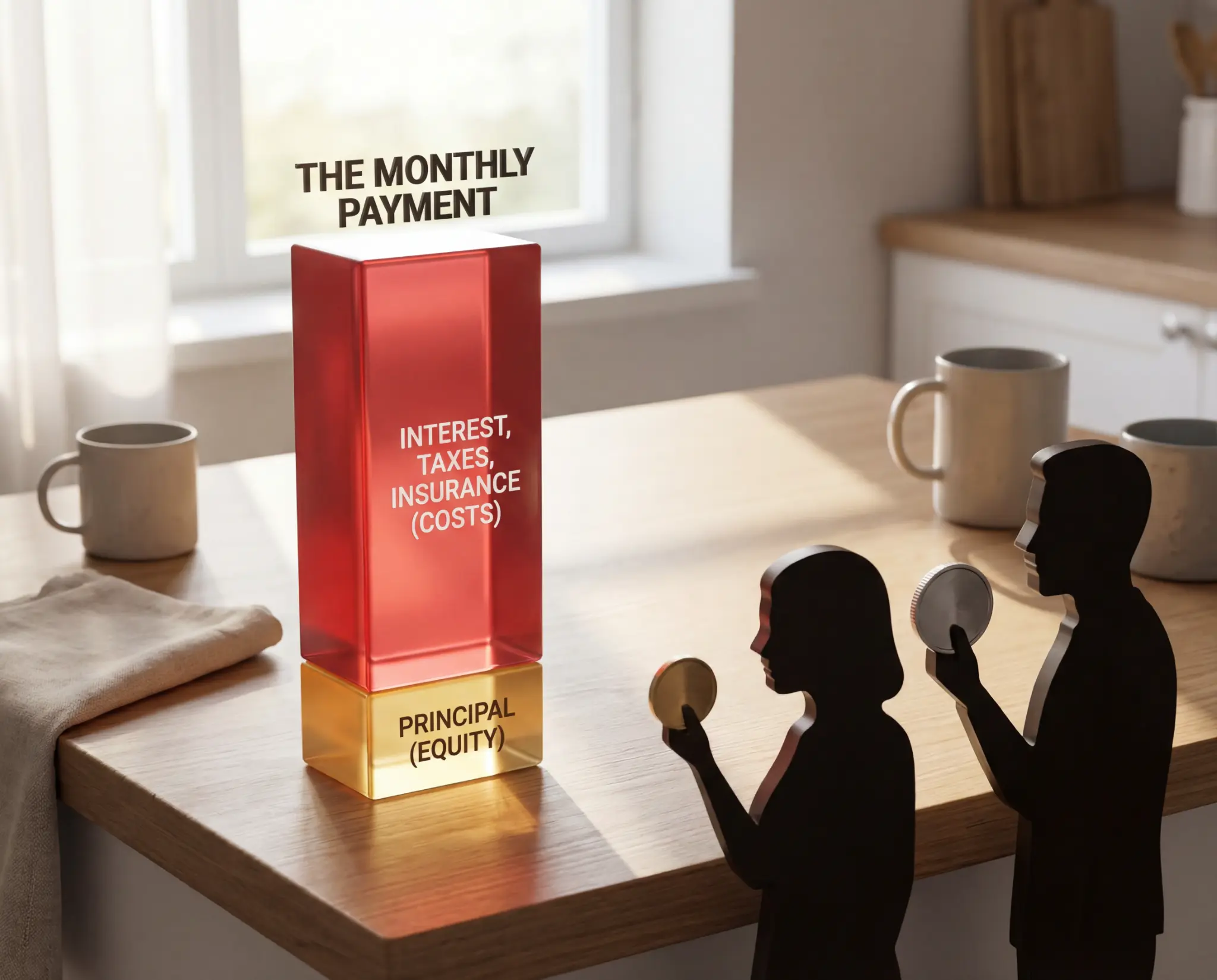 THE MONTHLY PAYMENT

INTEREST, TAXES, INSURANCE (COSTS)

PRINCIPAL (EQUITY)